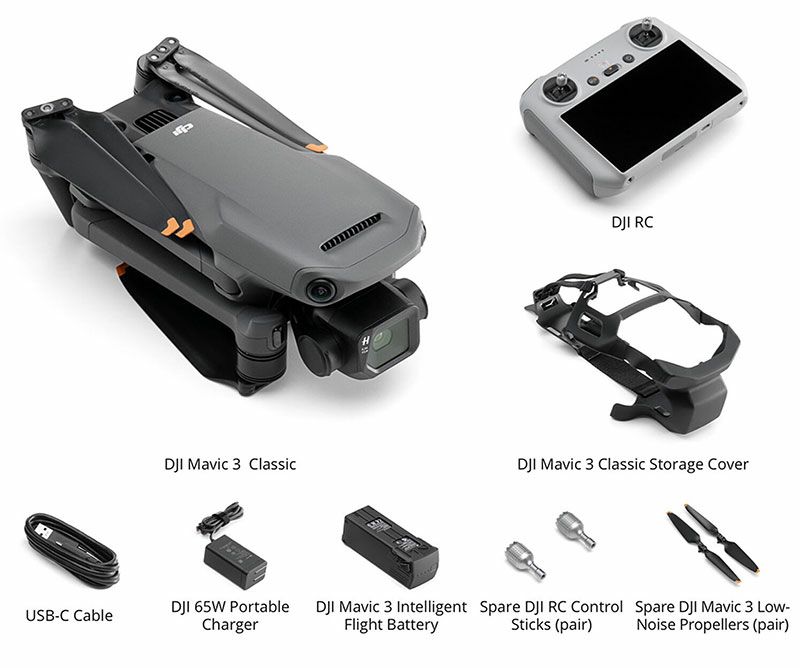 DJI RC

DJI Mavic 3 Classic

DJI Mavic 3 Classic Storage Cover

USB-C Cable

DJI 65W Portable Charger

DJI Mavic 3 Intelligent Flight Battery

Spare DJI RC Control Sticks (pair)

Spare DJI Mavic 3 Low-Noise Propellers (pair)